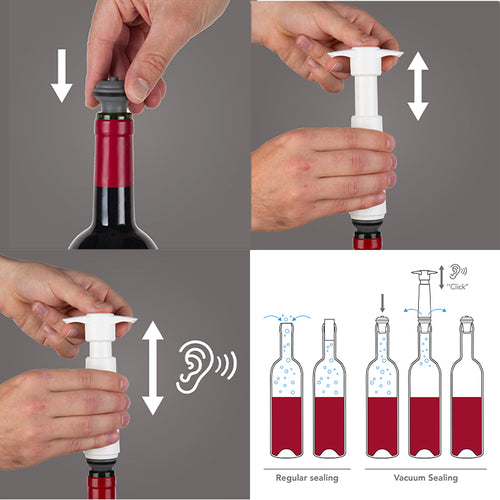 "Click"

Regular sealing

Vacuum Sealing